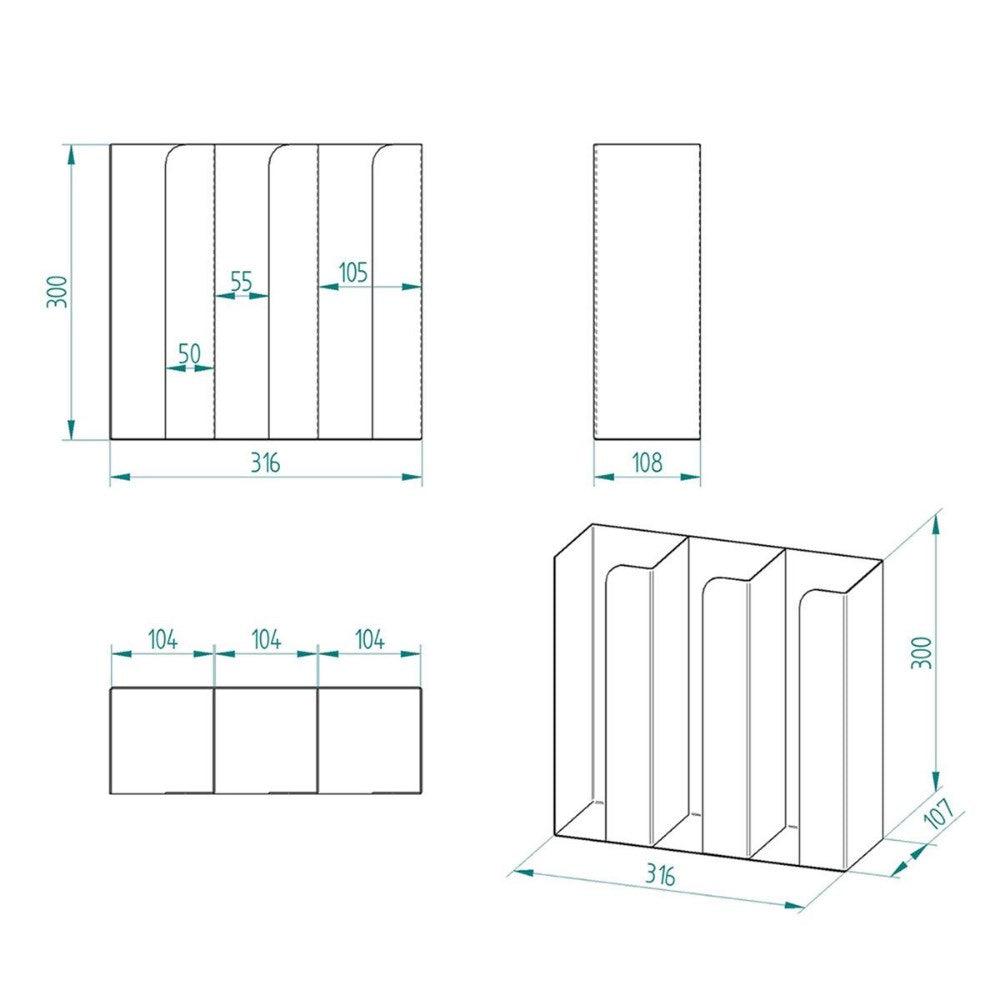 300
55
105
50
316
108
104
104
104
300
107
316